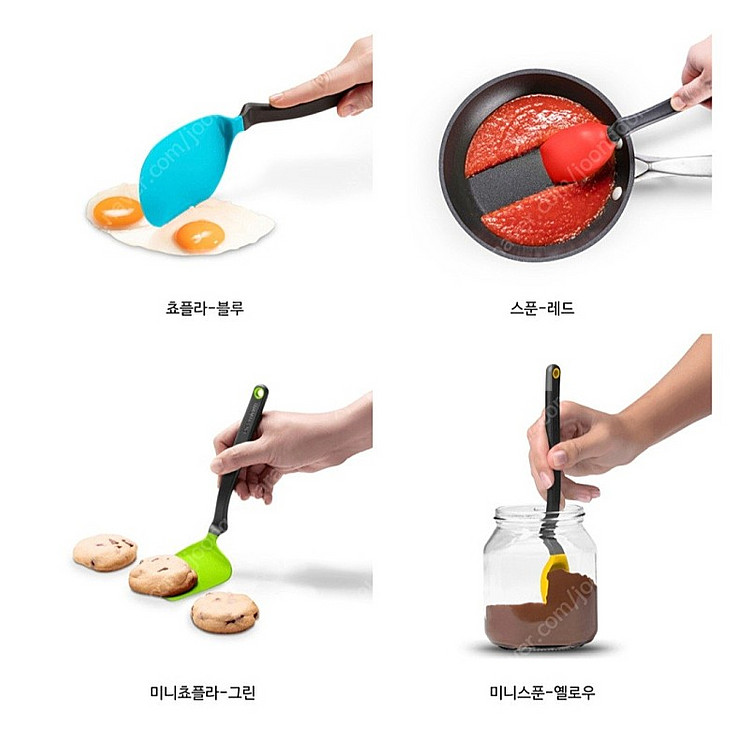 쵸플라-블루

스푼-레드

미니쵸플라-그린

미니스푼-옐로우