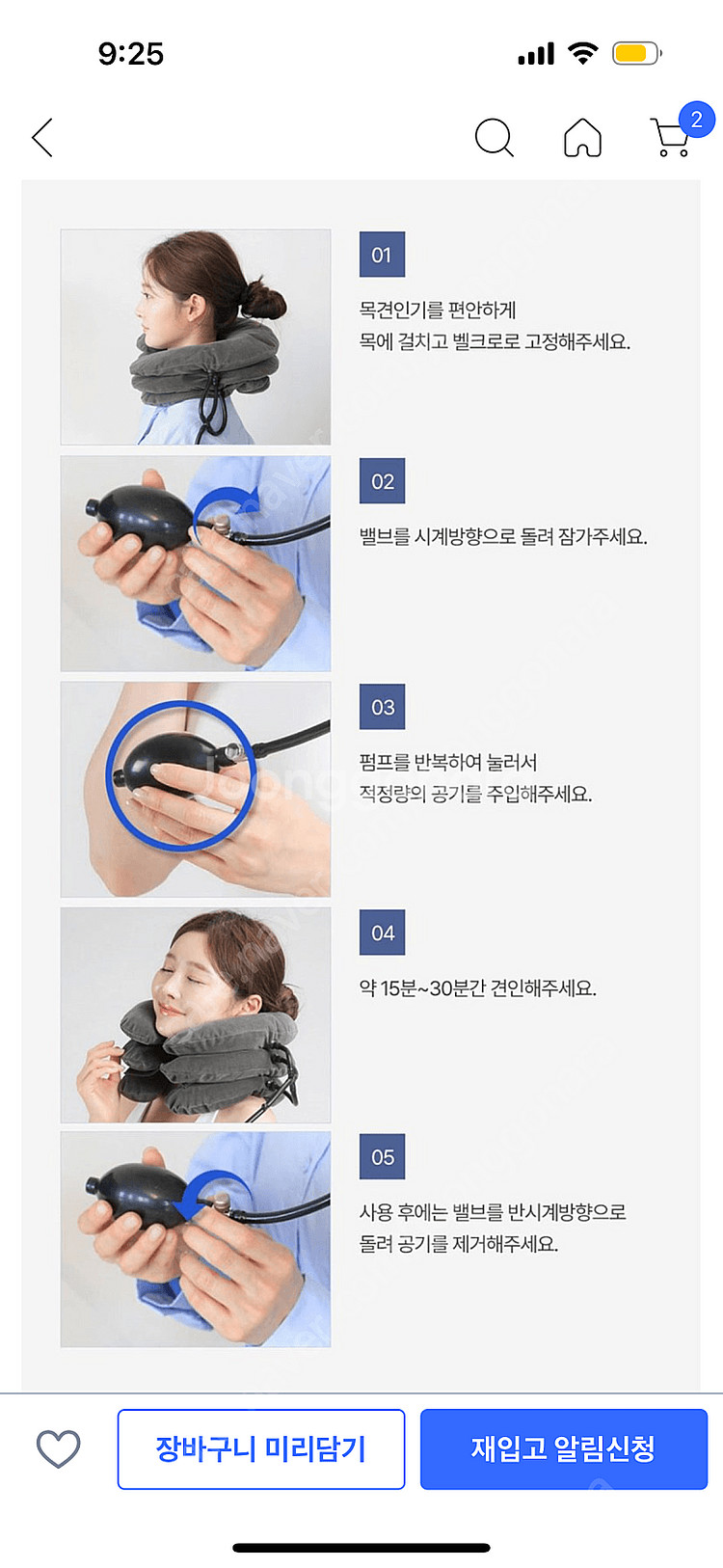 9:25

2

01
목견인기를 편안하게
목에 걸치고 벨크로로 고정해주세요.

02
밸브를 시계방향으로 돌려 잠가주세요.

03
펌프를 반복하여 눌러서
적정량의 공기를 주입해주세요.

04
약 15분~30분간 견인해주세요.

05
사용 후에는 밸브를 반시계방향으로
돌려 공기를 제거해주세요.

장바구니 미리담기
재입고 알림신청