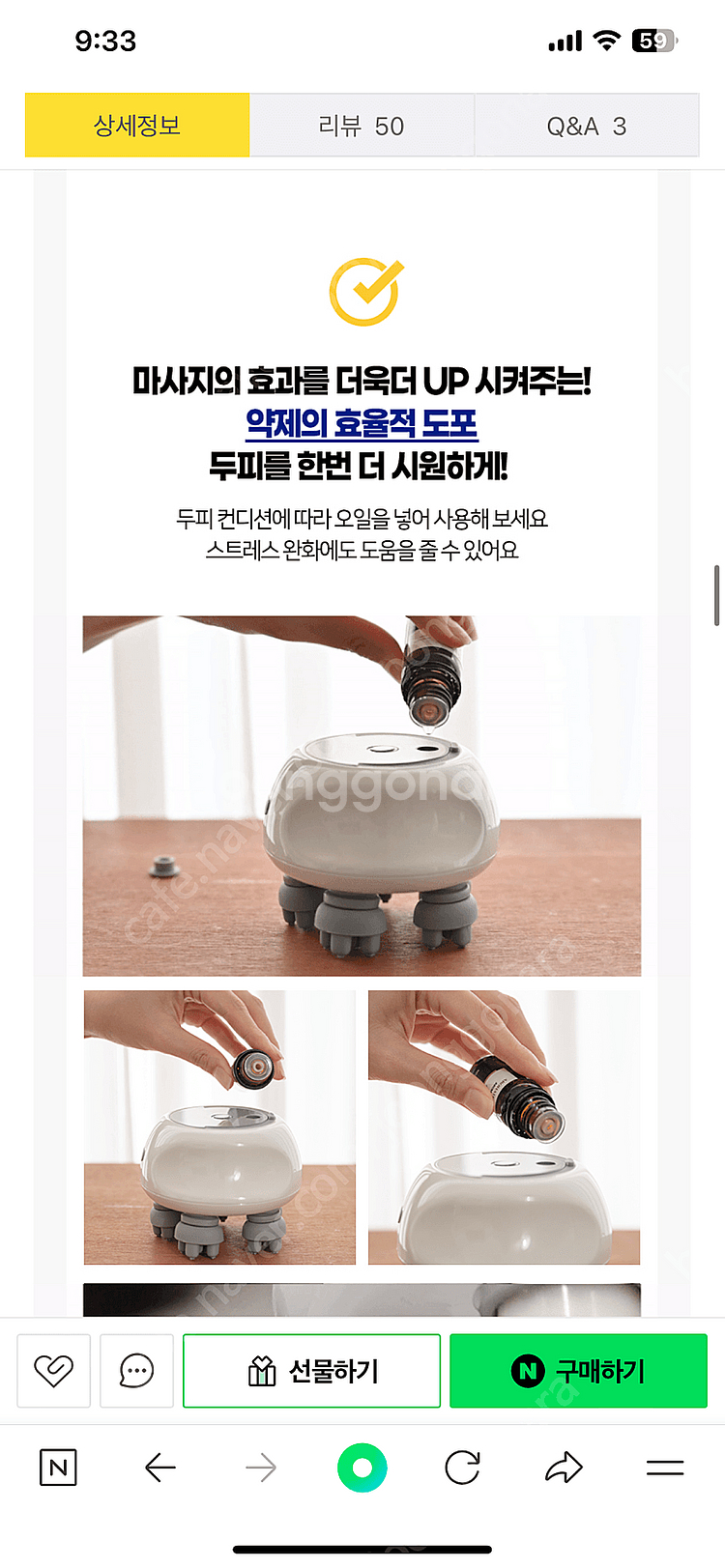 9:33

59

상세정보 리뷰 50 Q&A 3

마사지의 효과를 더욱더 UP 시켜주는!
약제의 효율적 도포
두피를 한번 더 시원하게!

두피 컨디션에 따라 오일을 넣어 사용해 보세요
스트레스 완화에도 도움을 줄 수 있어요

cafe.naver.com/joonggonara

선물하기

N 구매하기

N