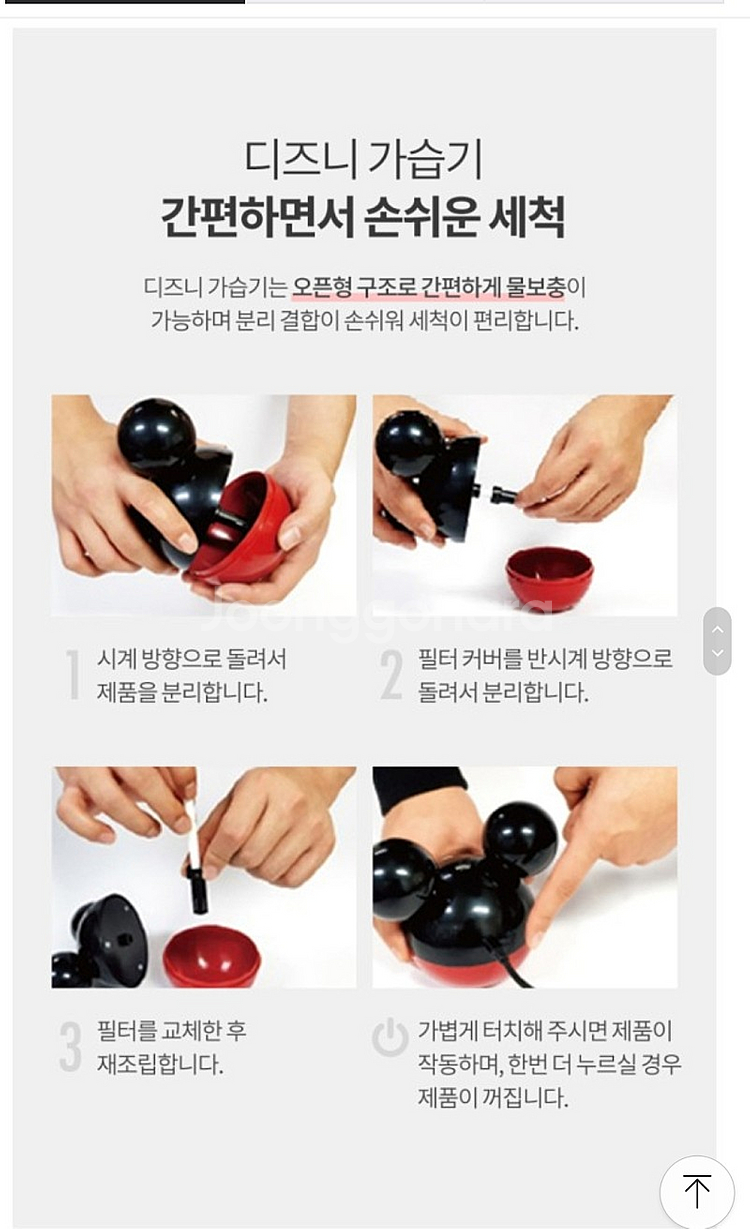 디즈니 가습기
간편하면서 손쉬운 세척

디즈니 가습기는 오픈형 구조로 간편하게 물보충이 가능하며 분리 결합이 손쉬워 세척이 편리합니다.

Joonggonara

1 시계 방향으로 돌려서 제품을 분리합니다.

2 필터 커버를 반시계 방향으로 돌려서 분리합니다.

3 필터를 교체한 후 재조립합니다.

가볍게 터치해 주시면 제품이 작동하며, 한번 더 누르실 경우 제품이 꺼집니다.